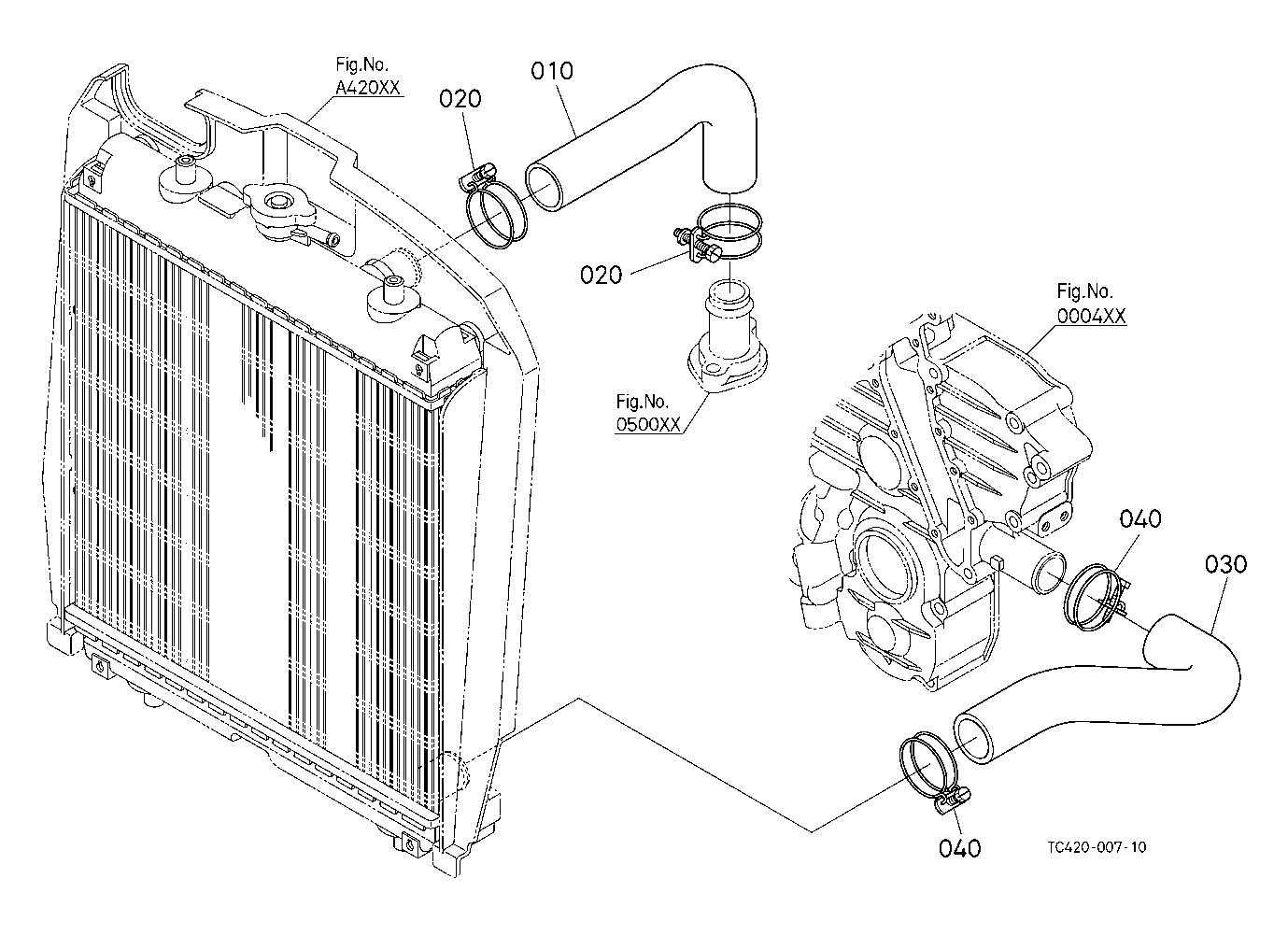 Fig.No.
A420XX

020

010

020

Fig.No.
0500XX

Fig.No.
0004XX

040

030

040

TC420-007-10